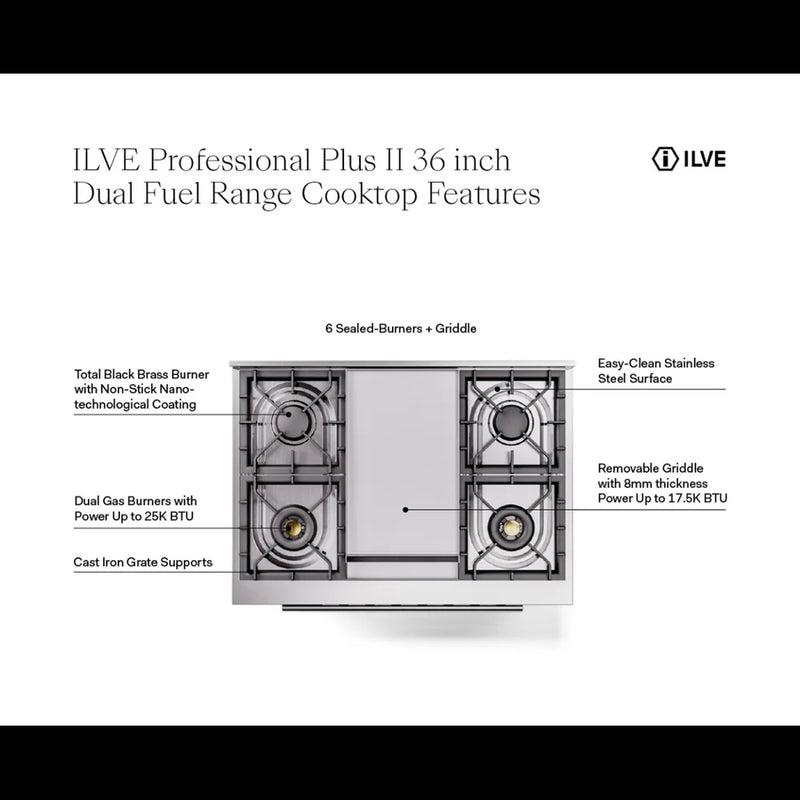 ILVE Professional Plus II 36 inch Dual Fuel Range Cooktop Features

ILVE

6 Sealed-Burners + Griddle

Total Black Brass Burner with Non-Stick Nano-technological Coating

Dual Gas Burners with Power Up to 25K BTU

Cast Iron Grate Supports

Easy-Clean Stainless Steel Surface

Removable Griddle with 8mm thickness Power Up to 17.5K BTU