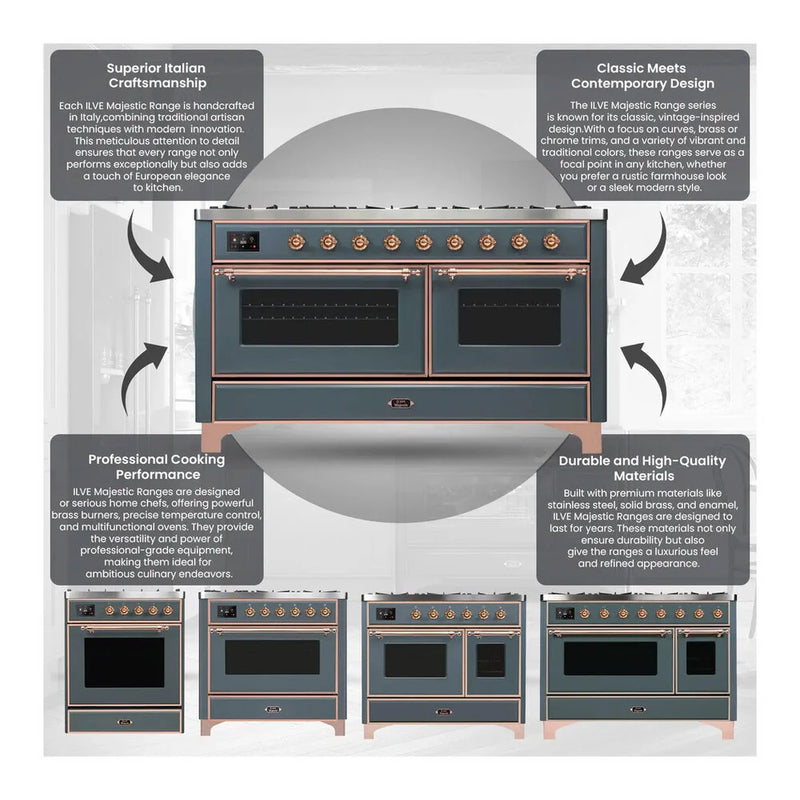 Superior Italian Craftsmanship

Each ILVE Majestic Range is handcrafted in Italy,combining traditional artisan techniques with modern innovation. This meticulous attention to detail ensures that every range not only performs exceptionally but also adds a touch of European elegance to kitchen.

Classic Meets Contemporary Design

The ILVE Majestic Range series is known for its classic, vintage-inspired design.With a focus on curves, brass or chrome trims, and a variety of vibrant and traditional colors, these ranges serve as a focal point in any kitchen, whether you prefer a rustic farmhouse look or a sleek modern style.

Professional Cooking Performance

ILVE Majestic Ranges are designed or serious home chefs, offering powerful brass burners, precise temperature control, and multifunctional ovens. They provide the versatility and power of professional-grade equipment, making them ideal for ambitious culinary endeavors.

Durable and High-Quality Materials

Built with premium materials like stainless steel, solid brass, and enamel, ILVE Majestic Ranges are designed to last for years. These materials not only ensure durability but also give the ranges a luxurious feel and refined appearance.