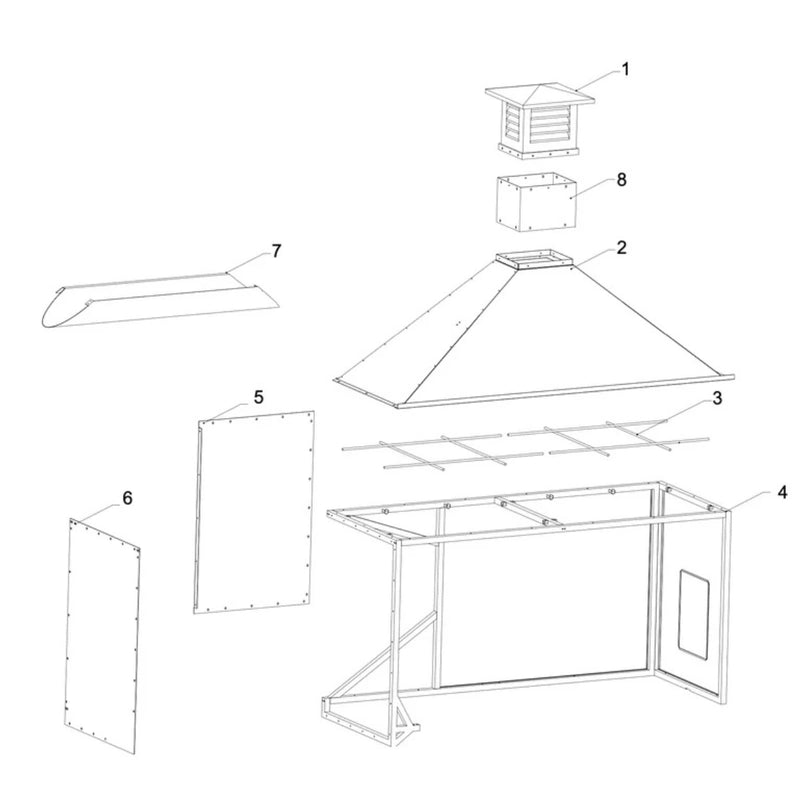 1
8
7
2
5
3
6
4