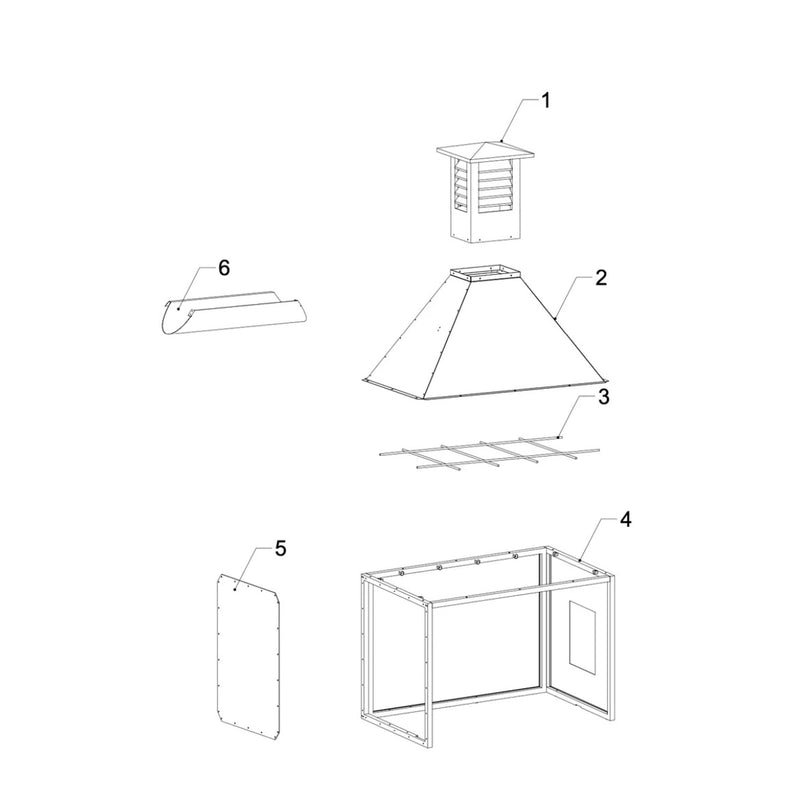 1

6

2

3

4

5