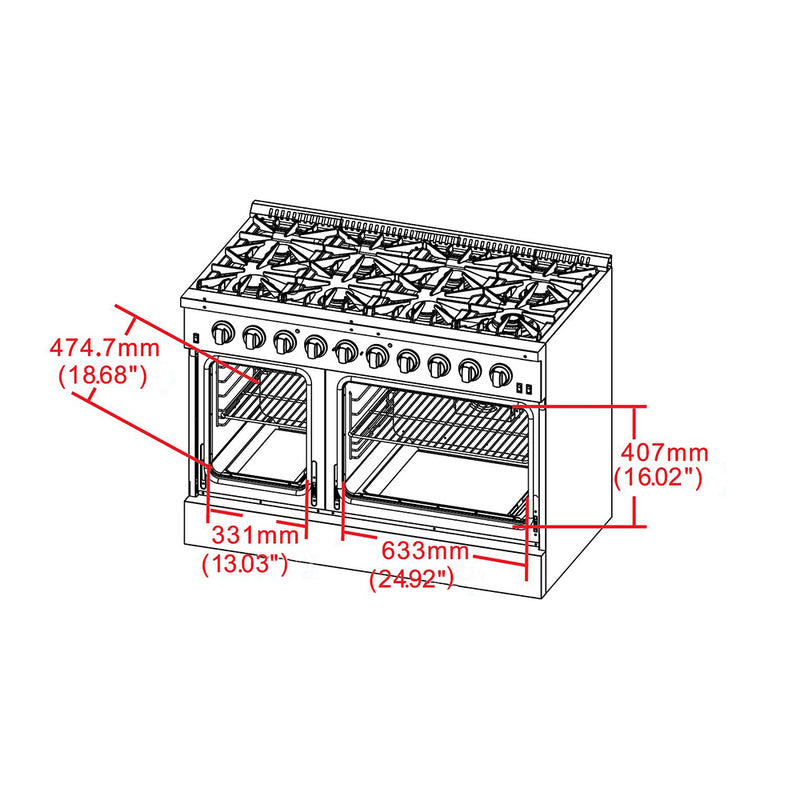 474.7mm
(18.68")

407mm
(16.02")

331mm
(13.03")

633mm
(24.92")