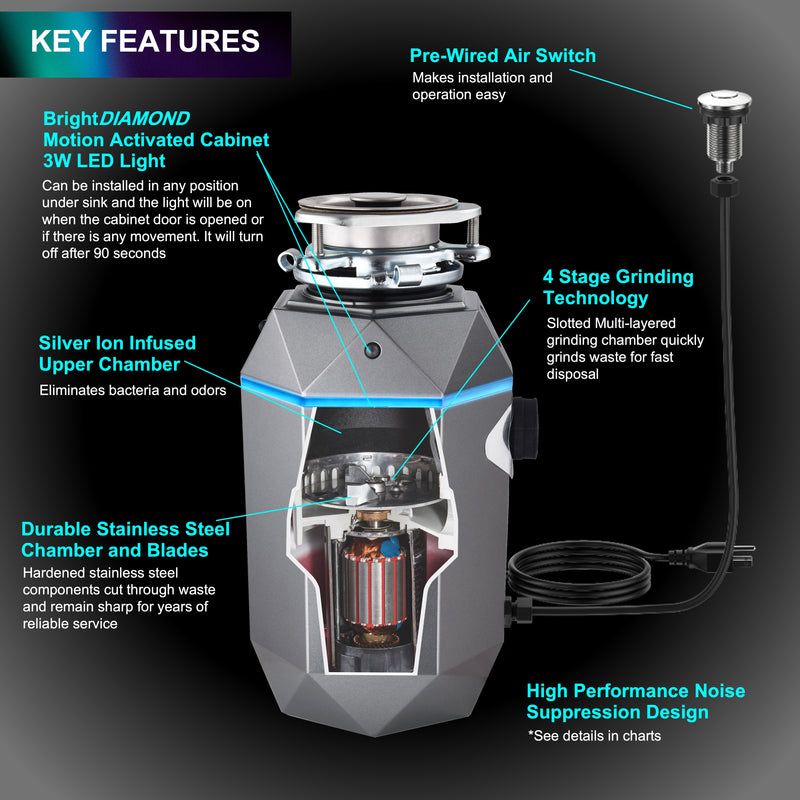 KEY FEATURES

Pre-Wired Air Switch
Makes installation and operation easy

BrightDIAMOND Motion Activated Cabinet 3W LED Light
Can be installed in any position under sink and the light will be on when the cabinet door is opened or if there is any movement. It will turn off after 90 seconds

4 Stage Grinding Technology
Slotted Multi-layered grinding chamber quickly grinds waste for fast disposal

Silver Ion Infused Upper Chamber
Eliminates bacteria and odors

Durable Stainless Steel Chamber and Blades
Hardened stainless steel components cut through waste and remain sharp for years of reliable service

High Performance Noise Suppression Design
*See details in charts