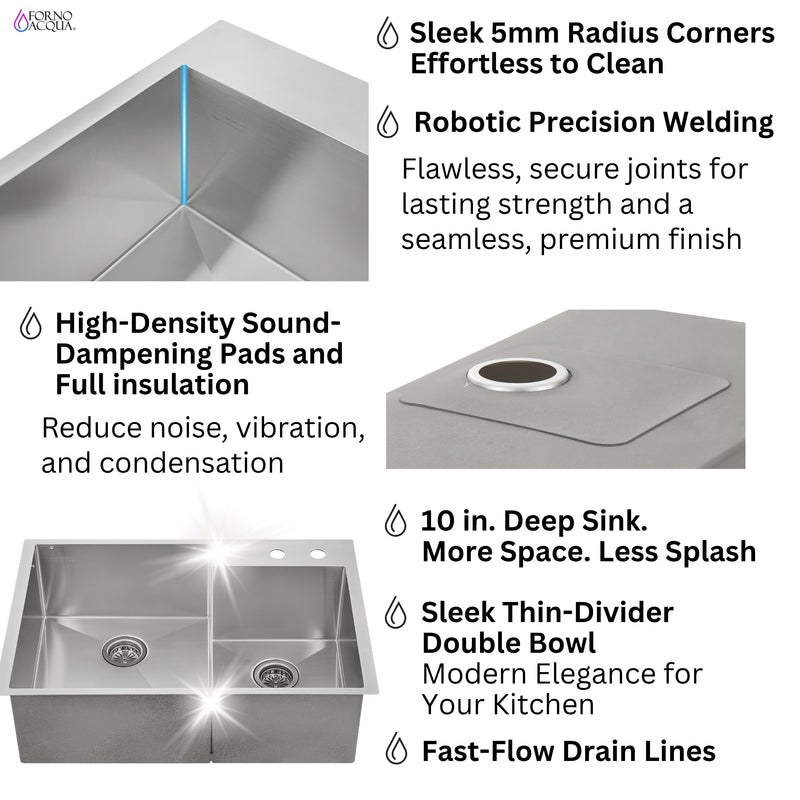 FORNO ACQUA

Sleek 5mm Radius Corners Effortless to Clean

Robotic Precision Welding

Flawless, secure joints for lasting strength and a seamless, premium finish

High-Density Sound-Dampening Pads and Full insulation

Reduce noise, vibration, and condensation

10 in. Deep Sink. More Space. Less Splash

Sleek Thin-Divider Double Bowl

Modern Elegance for Your Kitchen

Fast-Flow Drain Lines