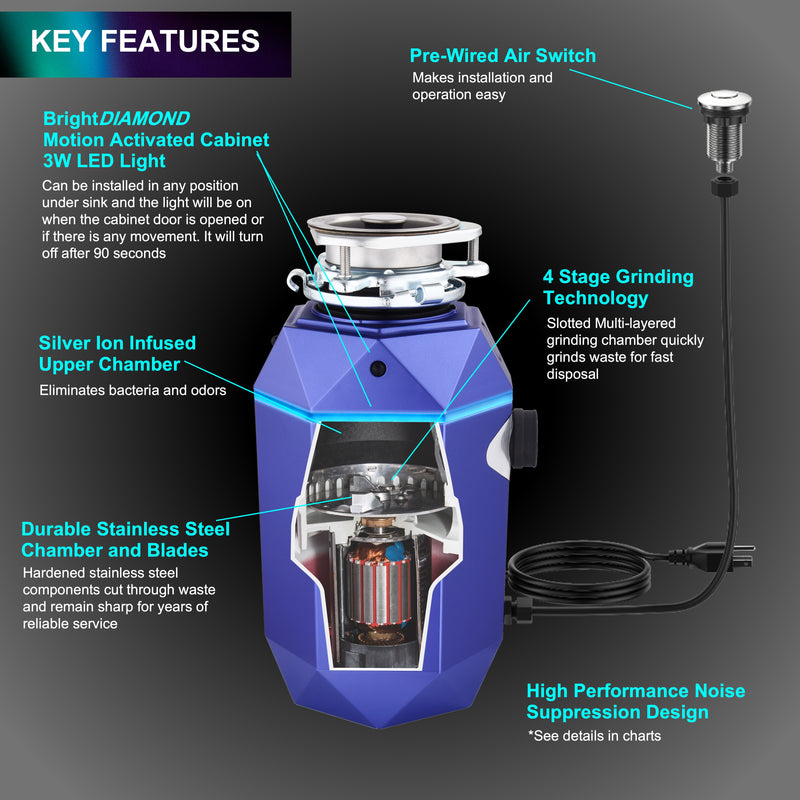 KEY FEATURES

Pre-Wired Air Switch
Makes installation and operation easy

BrightDIAMOND Motion Activated Cabinet 3W LED Light
Can be installed in any position under sink and the light will be on when the cabinet door is opened or if there is any movement. It will turn off after 90 seconds

4 Stage Grinding Technology
Slotted Multi-layered grinding chamber quickly grinds waste for fast disposal

Silver Ion Infused Upper Chamber
Eliminates bacteria and odors

Durable Stainless Steel Chamber and Blades
Hardened stainless steel components cut through waste and remain sharp for years of reliable service

High Performance Noise Suppression Design
*See details in charts